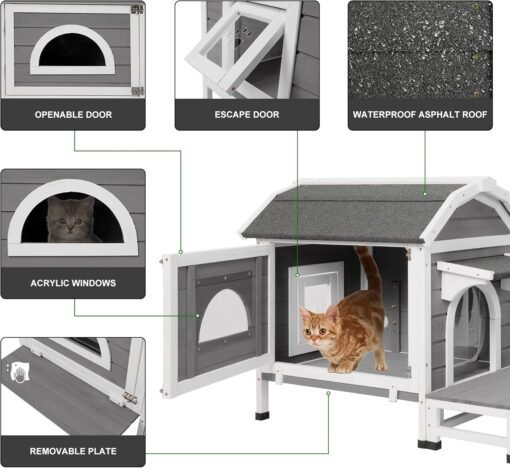 OPENABLE DOOR

ESCAPE DOOR

WATERPROOF ASPHALT ROOF

ACRYLIC WINDOWS

REMOVABLE PLATE